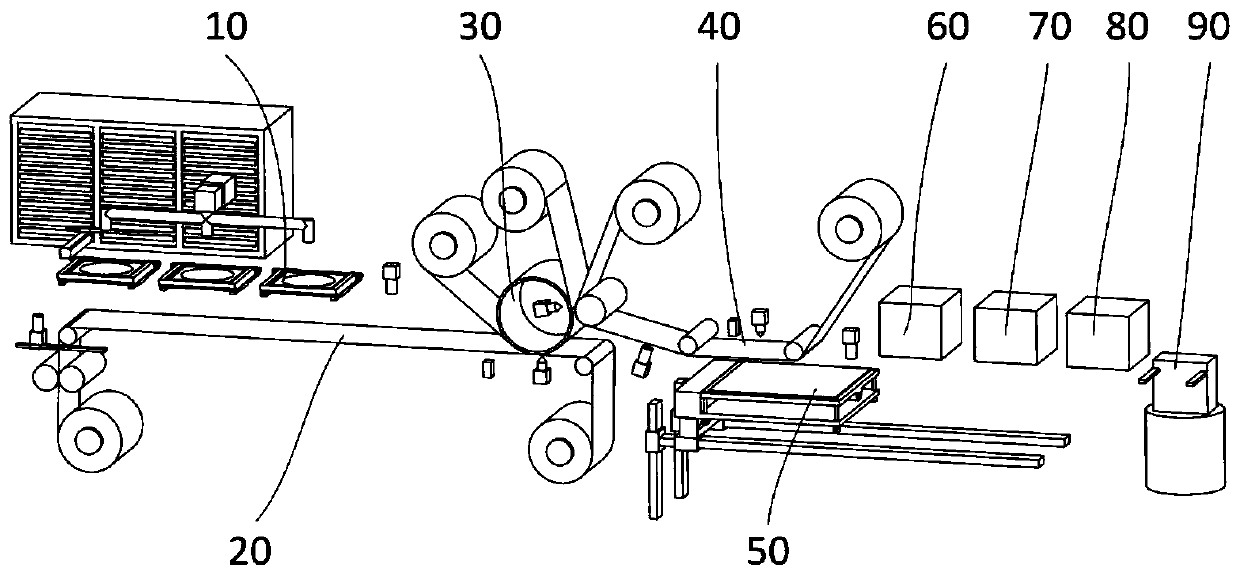 10
30
40
60
70
80
90
20
50